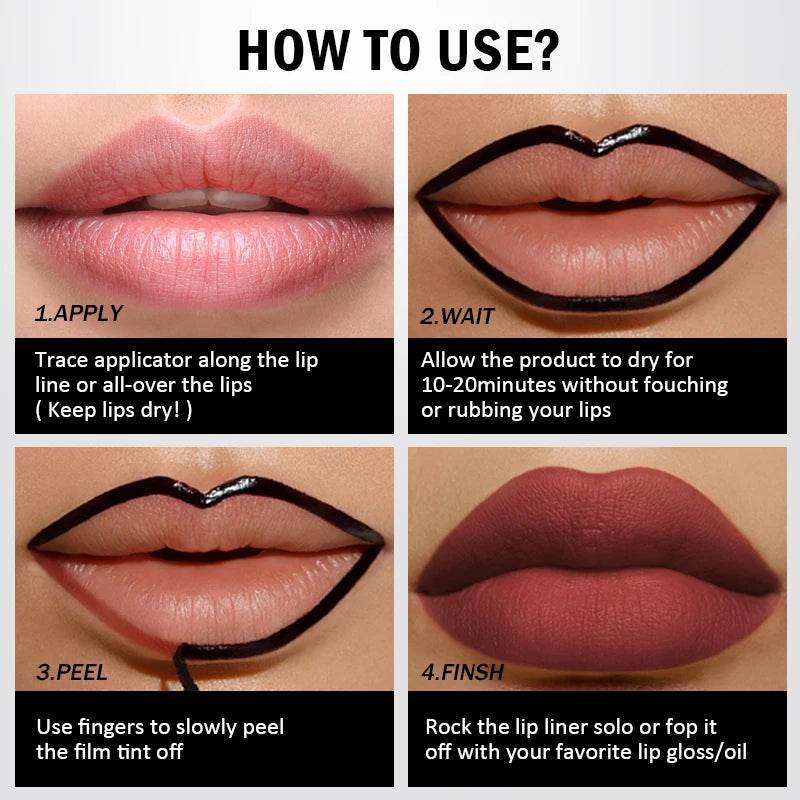 HOW TO USE?

1.APPLY

Trace applicator along the lip line or all-over the lips
( Keep lips dry! )

2.WAIT

Allow the product to dry for 10-20minutes without fouching or rubbing your lips

3.PEEL

Use fingers to slowly peel the film tint off

4.FINSH

Rock the lip liner solo or fop it off with your favorite lip gloss/oil