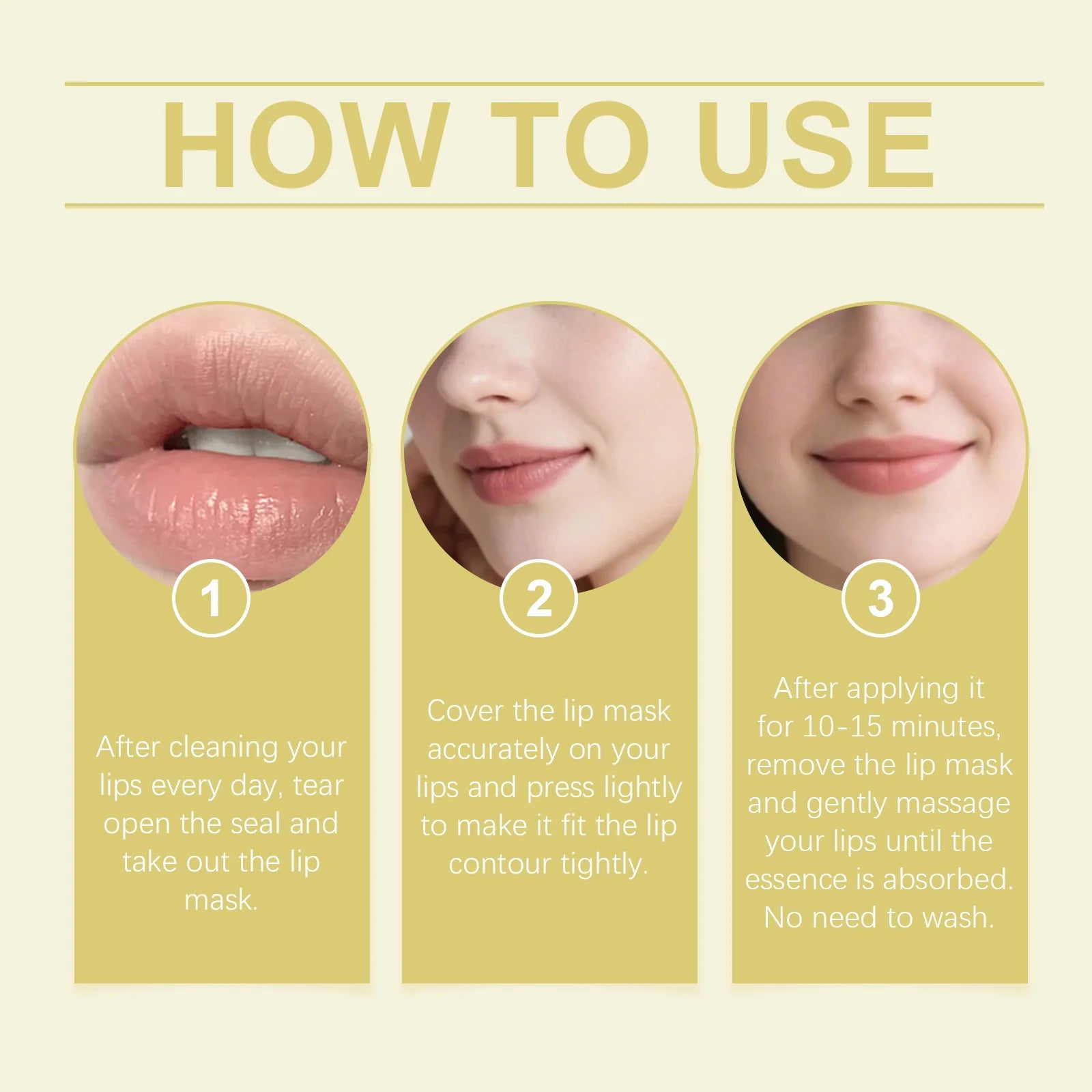 HOW TO USE

1

After cleaning your lips every day, tear open the seal and take out the lip mask.

2

Cover the lip mask accurately on your lips and press lightly to make it fit the lip contour tightly.

3

After applying it for 10-15 minutes, remove the lip mask and gently massage your lips until the essence is absorbed. No need to wash.